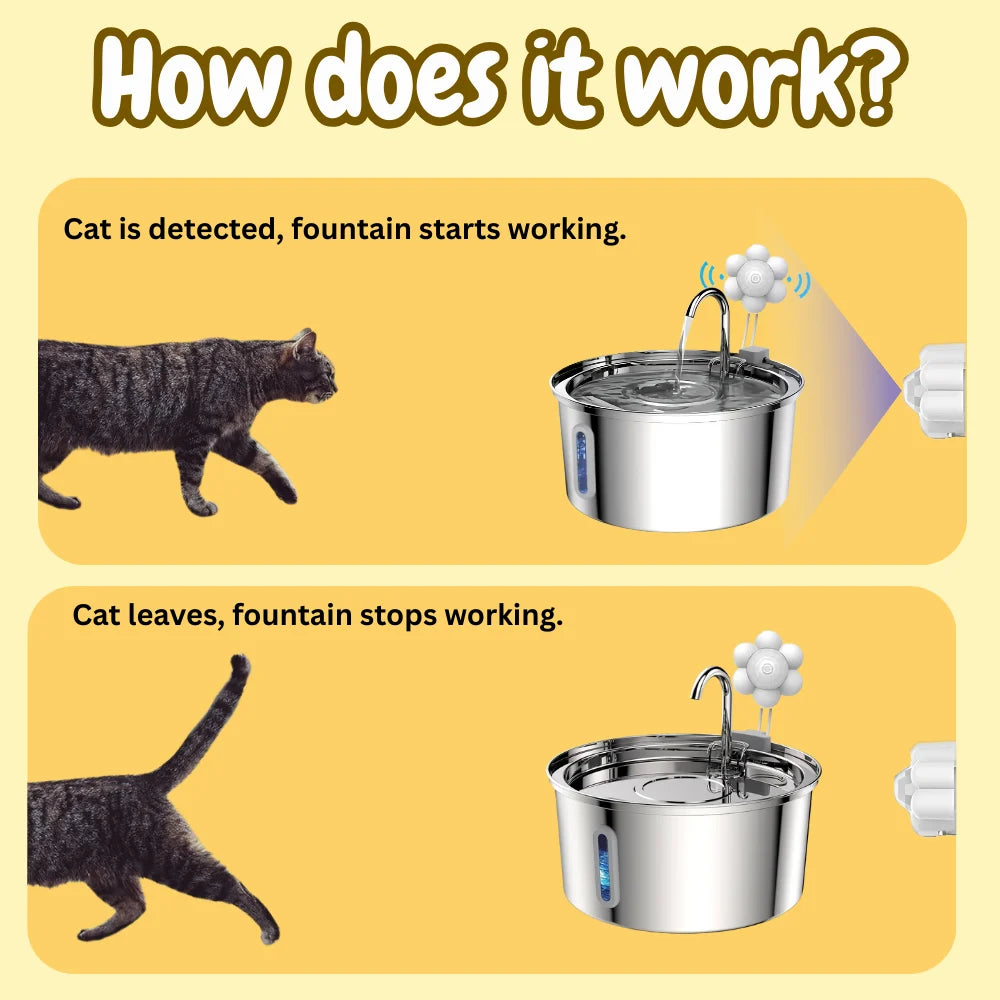 How does it work?

Cat is detected, fountain starts working.

Cat leaves, fountain stops working.